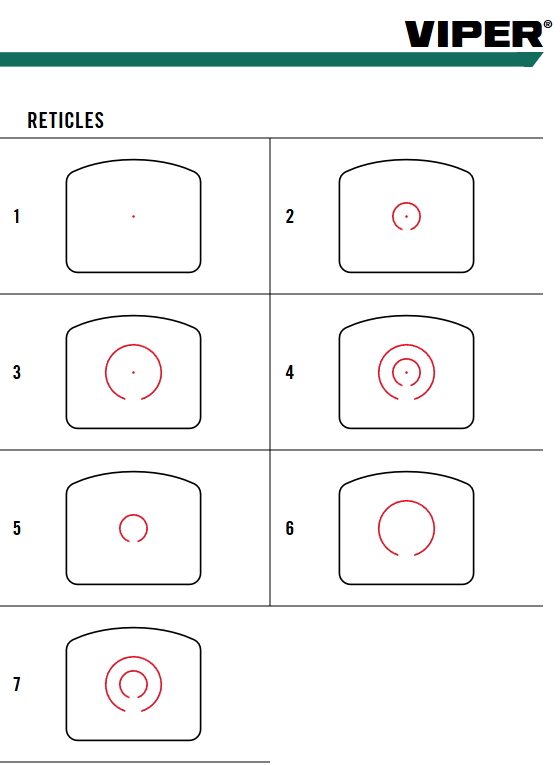 VIPER®

RETICLES

1

2

3

4

5

6

7