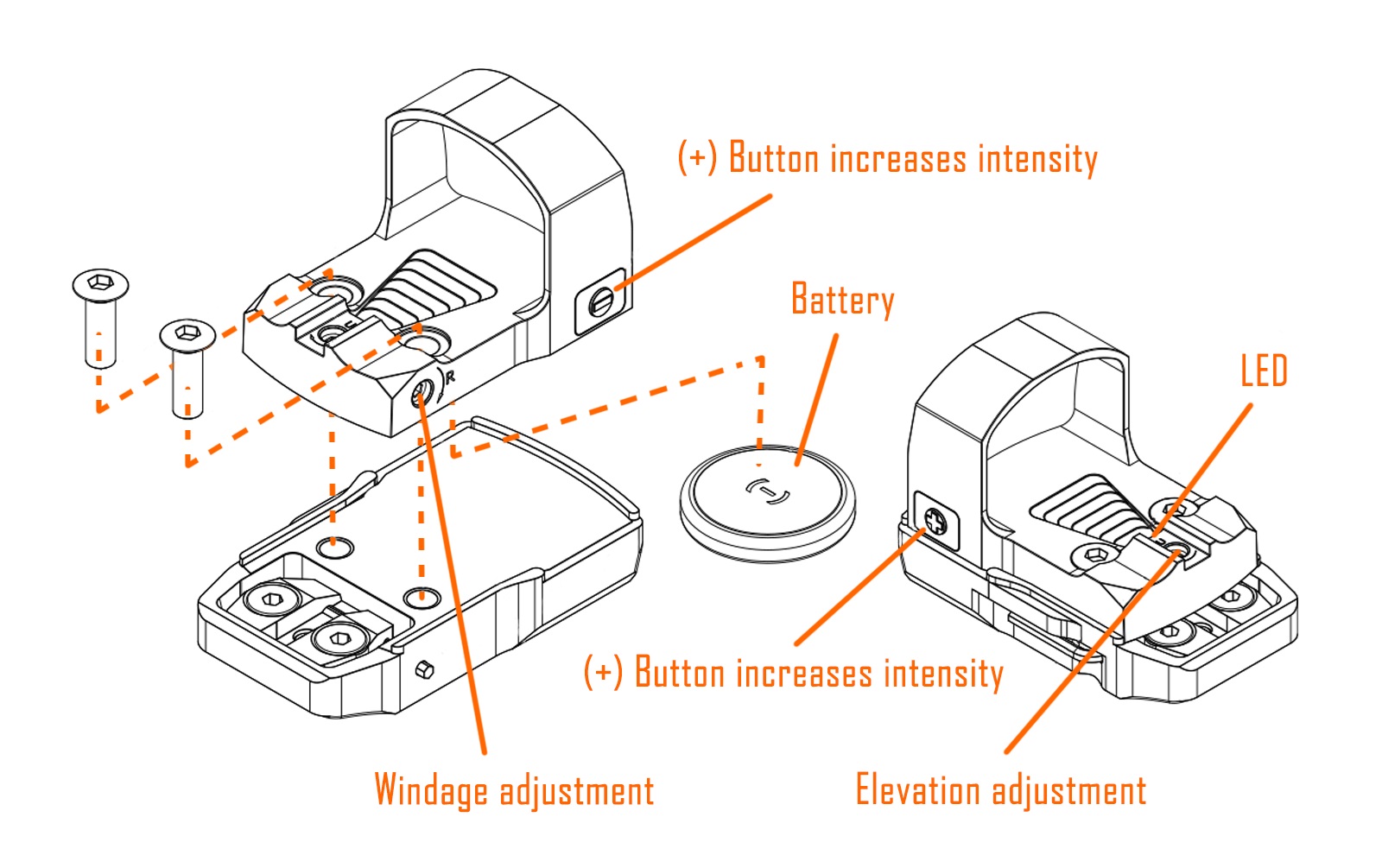 (+) Button increases intensity

Battery

LED

R

(−)

(+) Button increases intensity

Windage adjustment

Elevation adjustment