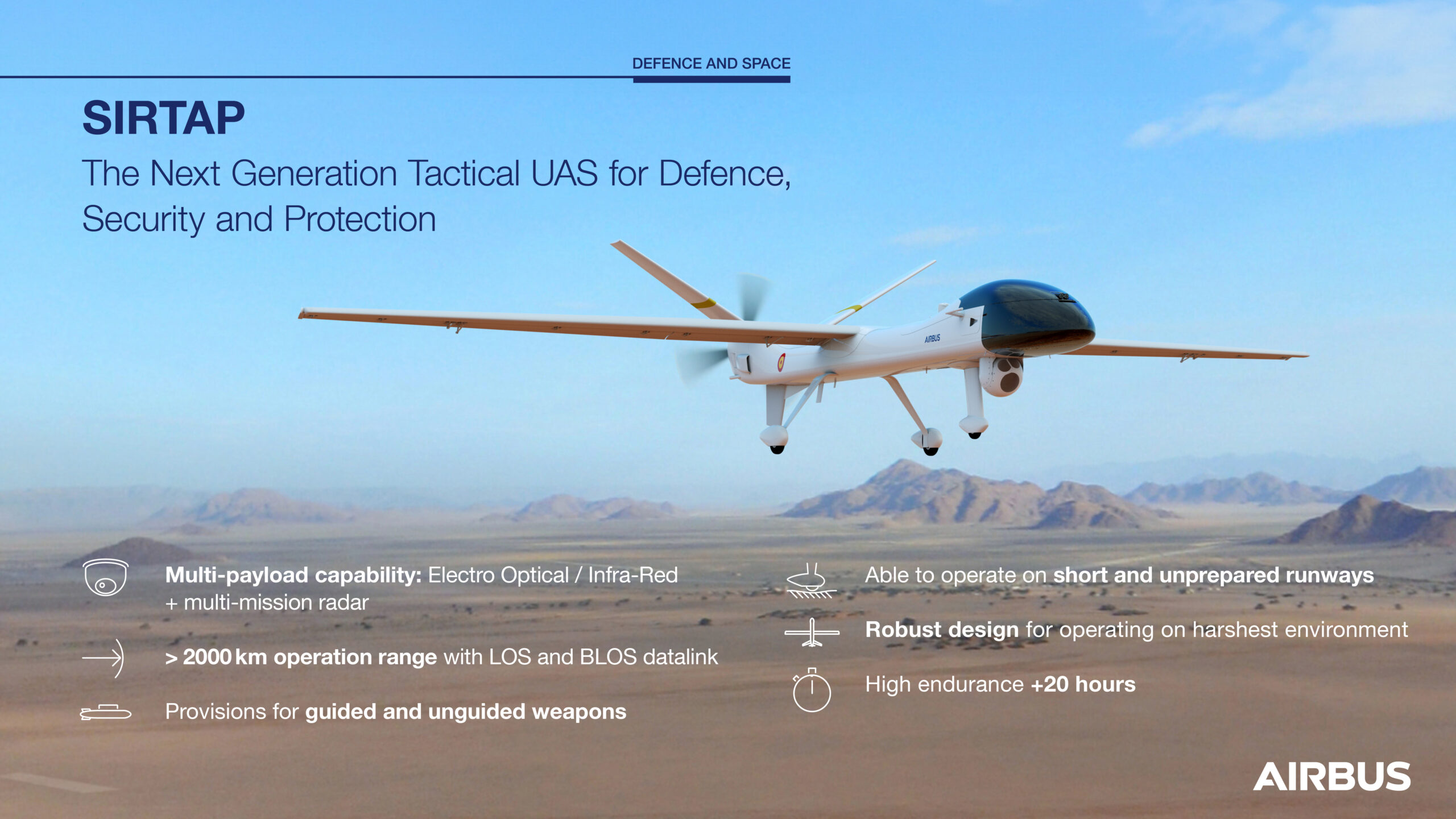 DEFENCE AND SPACE

SIRTAP

The Next Generation Tactical UAS for Defence, Security and Protection

AIRBUS

Multi-payload capability: Electro Optical / Infra-Red + multi-mission radar

> 2000 km operation range with LOS and BLOS datalink

Provisions for guided and unguided weapons

Able to operate on short and unprepared runways

Robust design for operating on harshest environment

High endurance +20 hours

AIRBUS