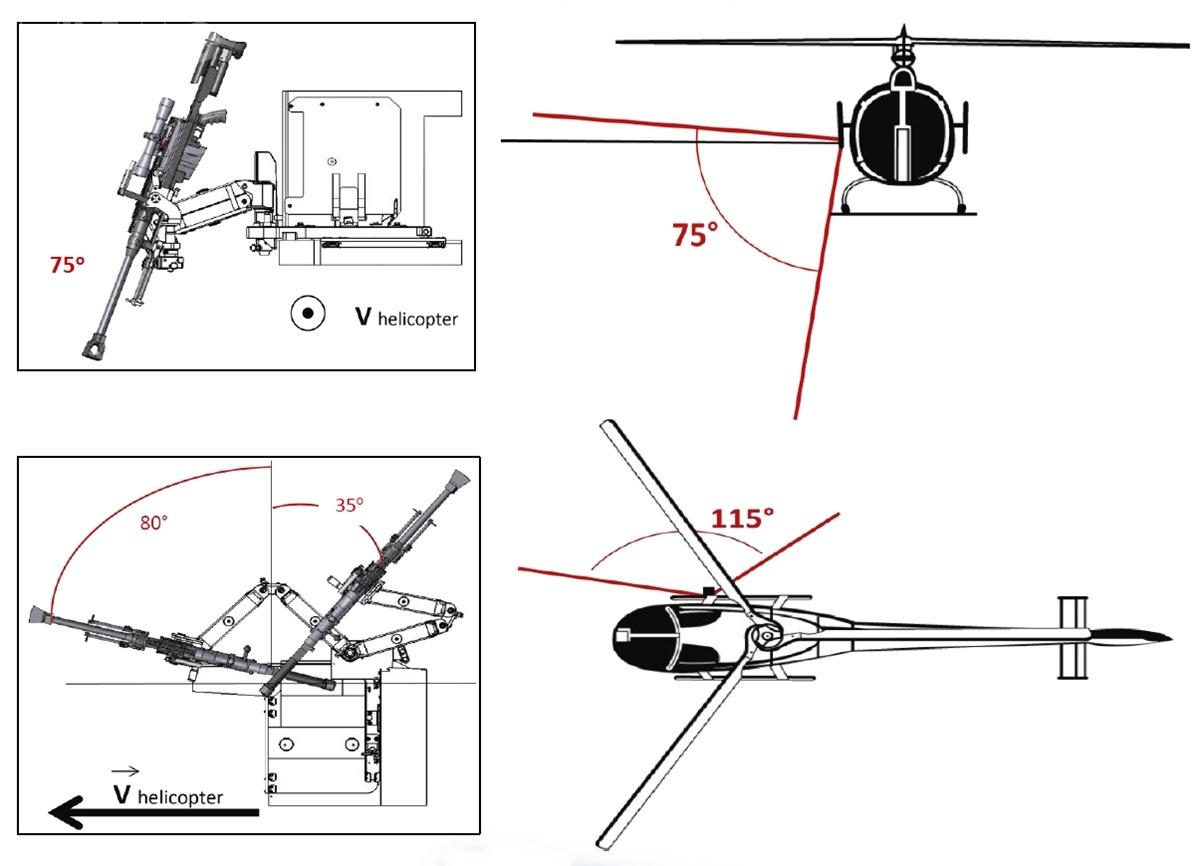 75°

V helicopter

75°

80°

35°

$\vec{V}$ helicopter

115°